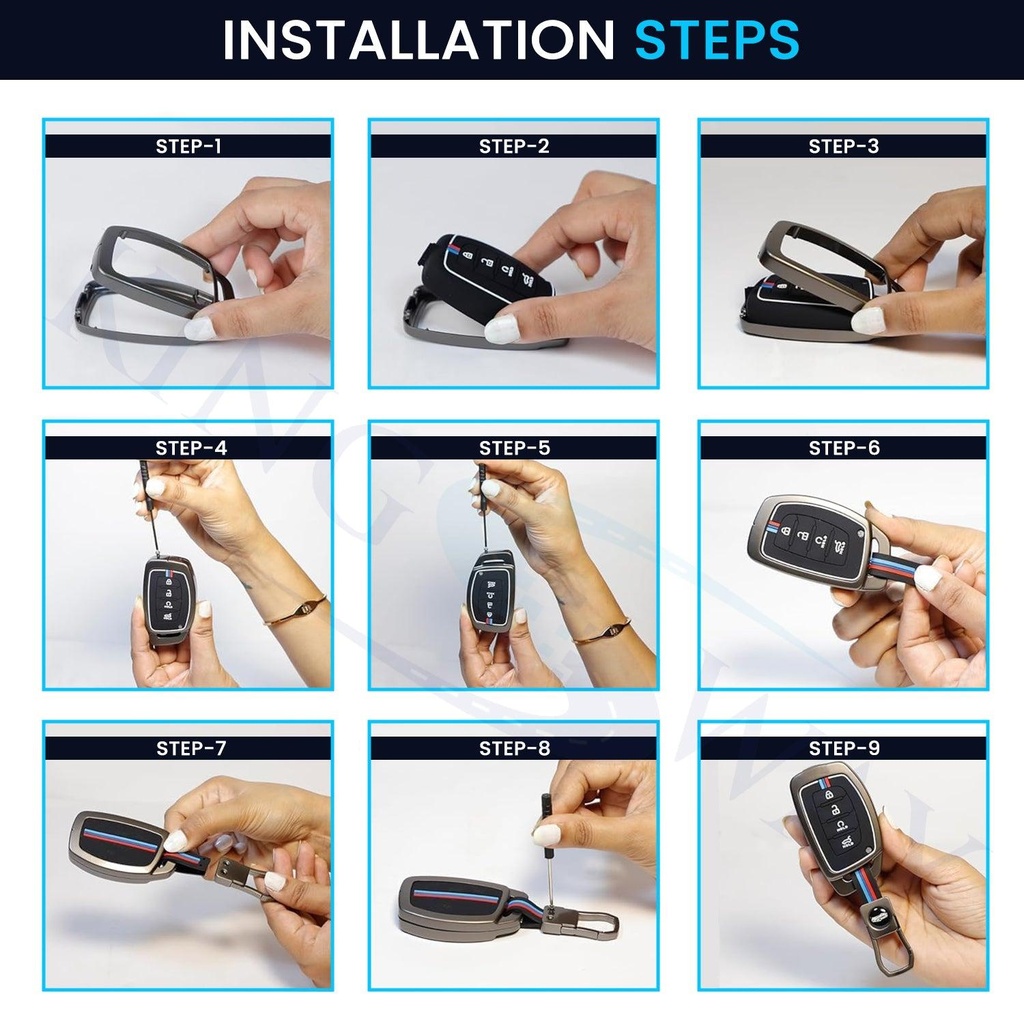 INSTALLATION STEPS

STEP-1

STEP-2

STEP-3

STEP-4

STEP-5

STEP-6

STEP-7

STEP-8

STEP-9